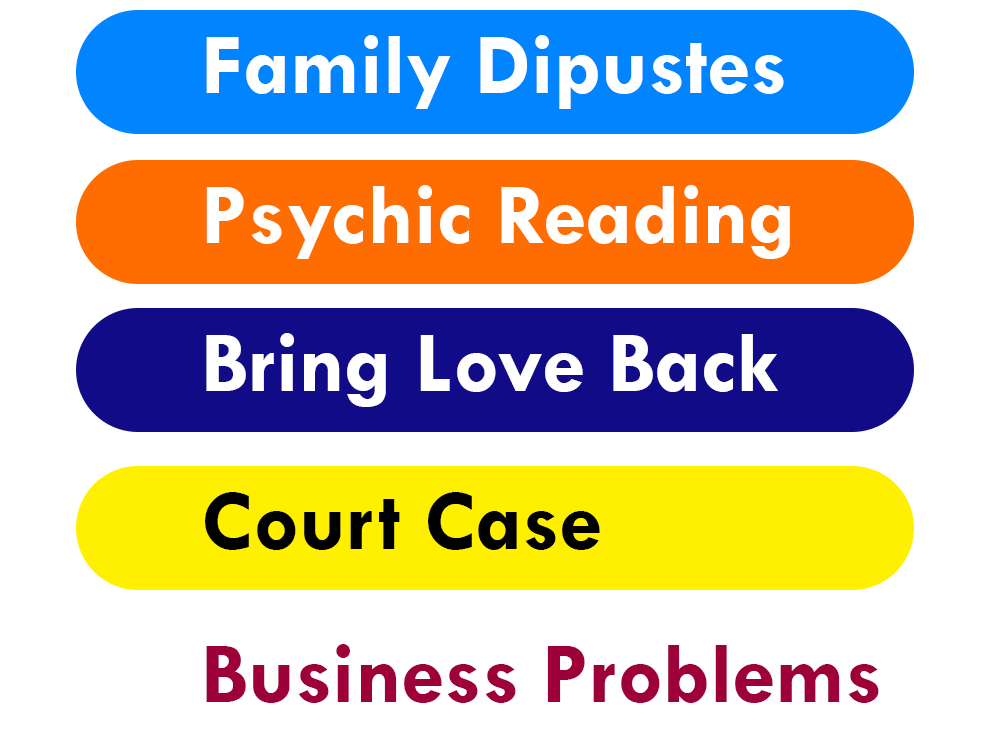 Family Dipustes

Psychic Reading

Bring Love Back

Court Case

Business Problems